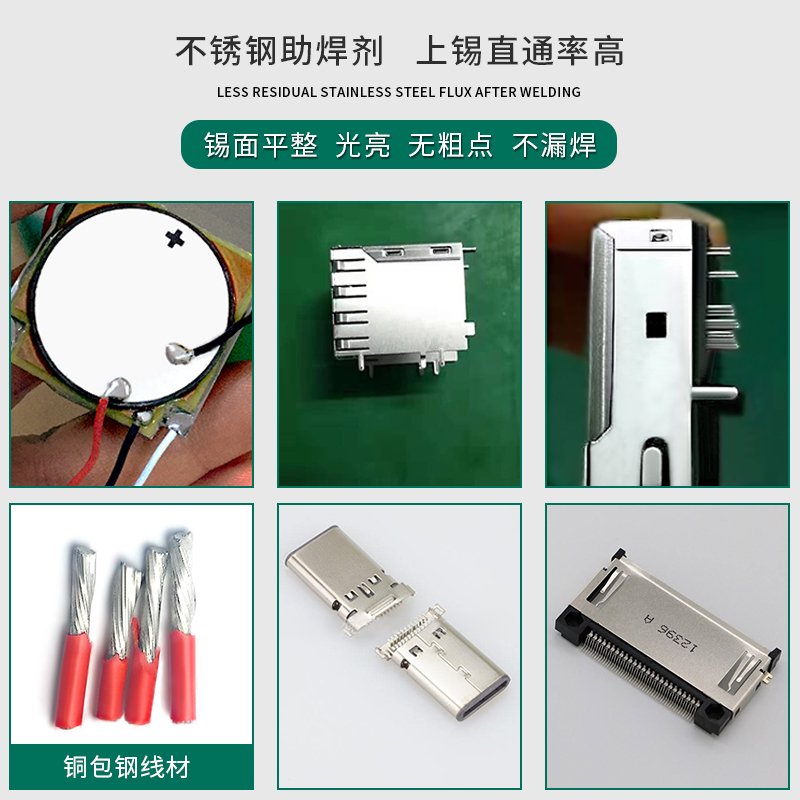 不锈钢助焊剂　上锡直通率高

LESS RESIDUAL STAINLESS STEEL FLUX AFTER WELDING

锡面平整 光亮 无粗点 不漏焊

铜包钢线材

12396 A